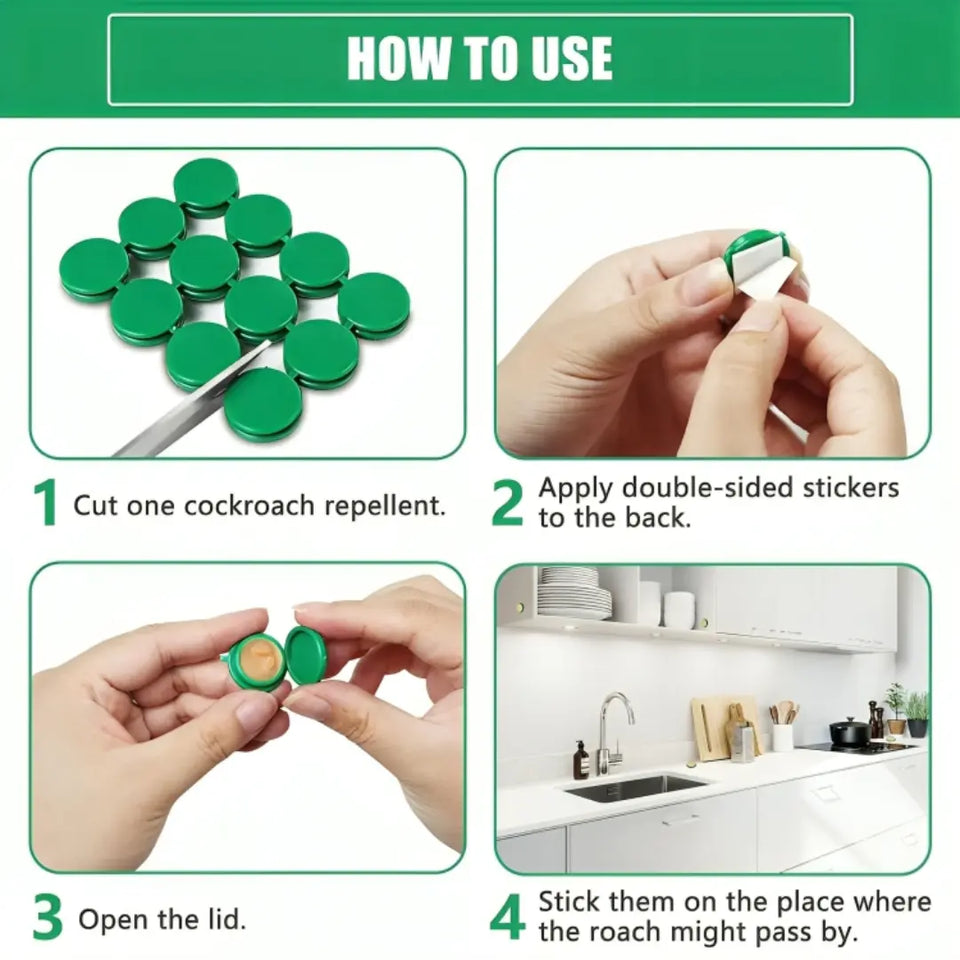 HOW TO USE

1 Cut one cockroach repellent.

2 Apply double-sided stickers to the back.

3 Open the lid.

4 Stick them on the place where the roach might pass by.